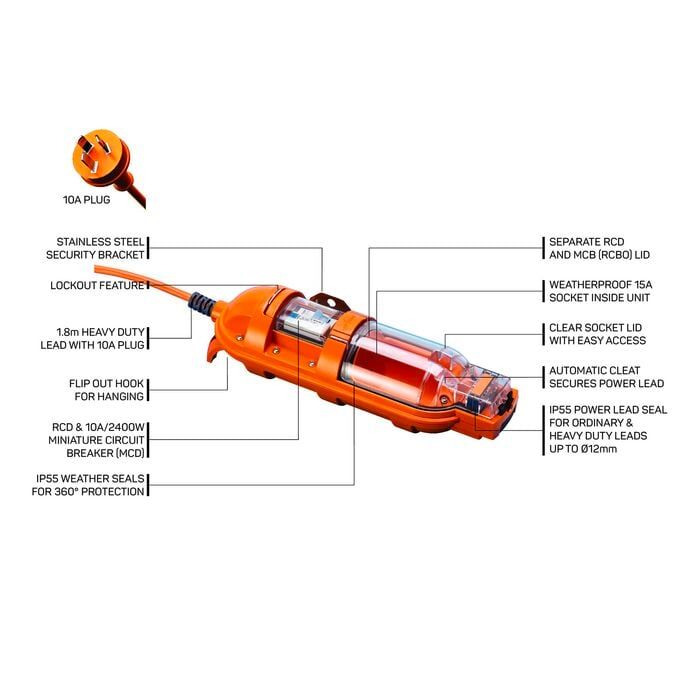 10A PLUG

STAINLESS STEEL SECURITY BRACKET

LOCKOUT FEATURE

1.8m HEAVY DUTY LEAD WITH 10A PLUG

FLIP OUT HOOK FOR HANGING

RCD & 10A/2400W MINIATURE CIRCUIT BREAKER (MCD)

IP55 WEATHER SEALS FOR 360° PROTECTION

SEPARATE RCD AND MCB (RCBO) LID

WEATHERPROOF 15A SOCKET INSIDE UNIT

CLEAR SOCKET LID WITH EASY ACCESS

AUTOMATIC CLEAT SECURES POWER LEAD

IP55 POWER LEAD SEAL FOR ORDINARY & HEAVY DUTY LEADS UP TO Ø12mm